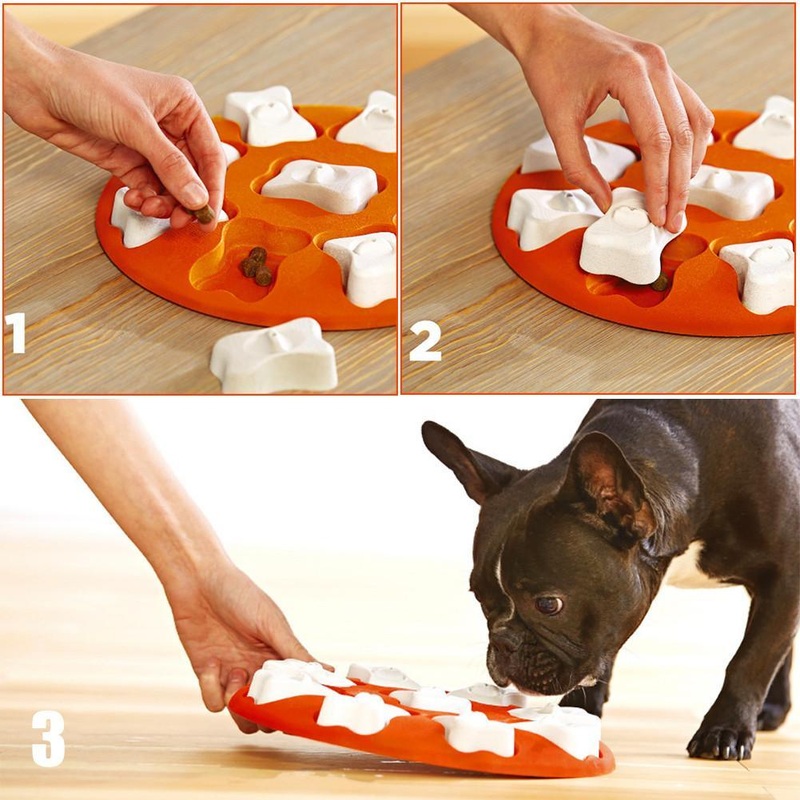 1

2

3